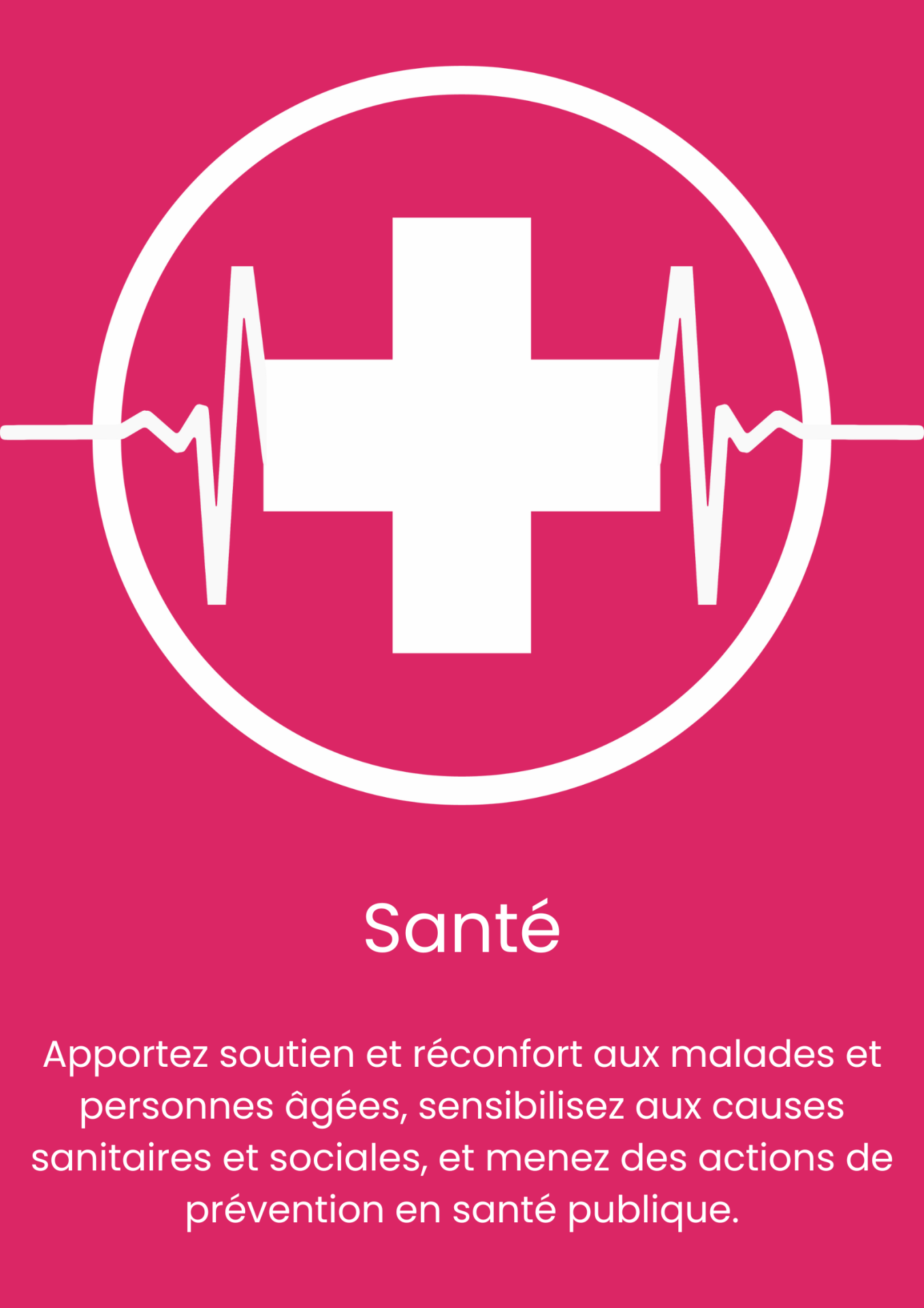 Santé

Apportez soutien et réconfort aux malades et personnes âgées, sensibilisez aux causes sanitaires et sociales, et menez des actions de prévention en santé publique.